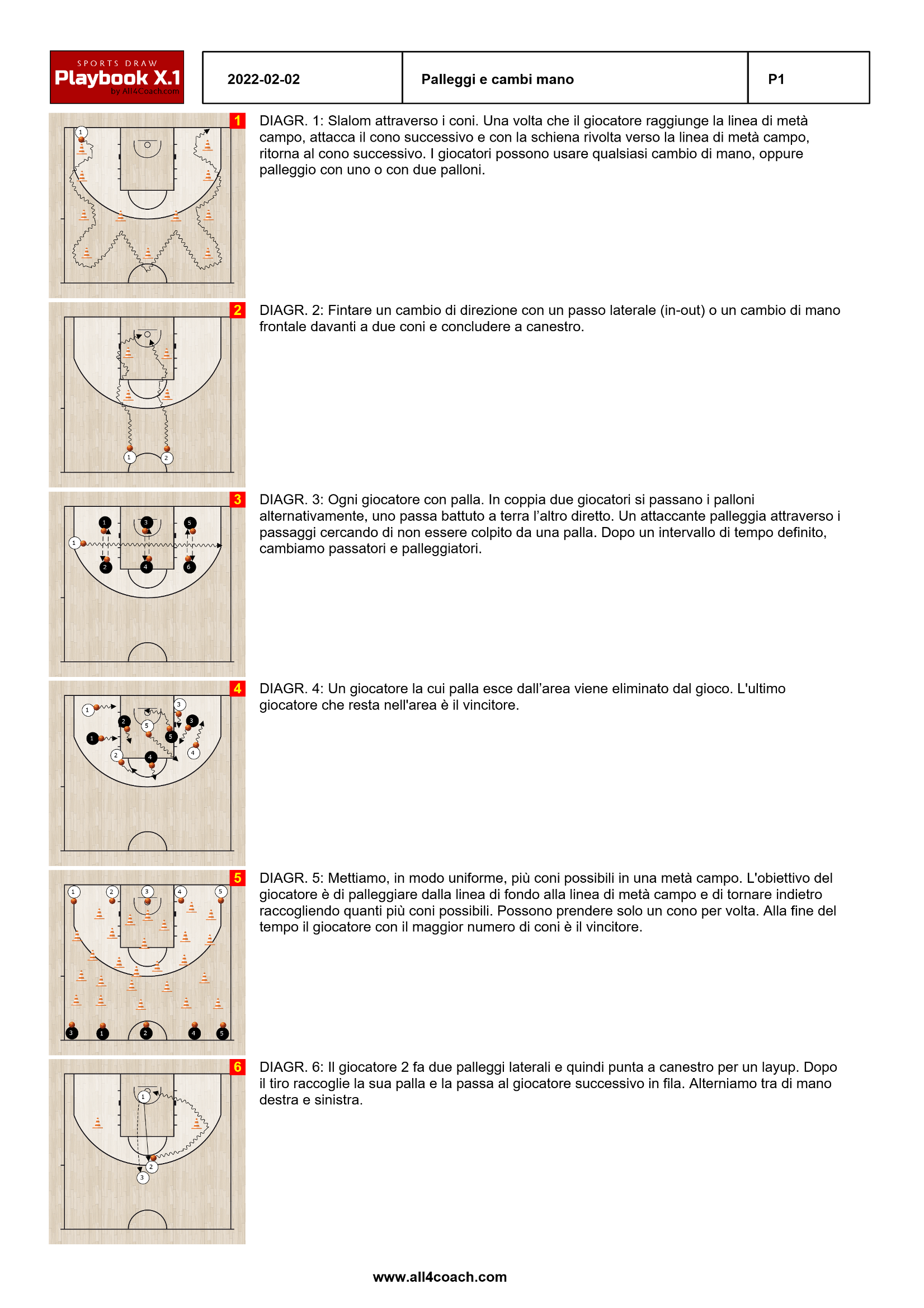 SPORTS DRAW
Playbook X.1
by All4Coach.com

| 2022-02-02 | Palleggi e cambi mano | P1 |
|---|---|---|

1

DIAGR. 1: Slalom attraverso i coni. Una volta che il giocatore raggiunge la linea di metà campo, attacca il cono successivo e con la schiena rivolta verso la linea di metà campo, ritorna al cono successivo. I giocatori possono usare qualsiasi cambio di mano, oppure palleggio con uno o con due palloni.

2

DIAGR. 2: Fintare un cambio di direzione con un passo laterale (in-out) o un cambio di mano frontale davanti a due coni e concludere a canestro.

3

DIAGR. 3: Ogni giocatore con palla. In coppia due giocatori si passano i palloni alternativamente, uno passa battuto a terra l'altro diretto. Un attaccante palleggia attraverso i passaggi cercando di non essere colpito da una palla. Dopo un intervallo di tempo definito, cambiamo passatori e palleggiatori.

4

DIAGR. 4: Un giocatore la cui palla esce dall'area viene eliminato dal gioco. L'ultimo giocatore che resta nell'area è il vincitore.

5

DIAGR. 5: Mettiamo, in modo uniforme, più coni possibili in una metà campo. L'obiettivo del giocatore è di palleggiare dalla linea di fondo alla linea di metà campo e di tornare indietro raccogliendo quanti più coni possibili. Possono prendere solo un cono per volta. Alla fine del tempo il giocatore con il maggior numero di coni è il vincitore.

6

DIAGR. 6: Il giocatore 2 fa due palleggi laterali e quindi punta a canestro per un layup. Dopo il tiro raccoglie la sua palla e la passa al giocatore successivo in fila. Alterniamo tra di mano destra e sinistra.

www.all4coach.com