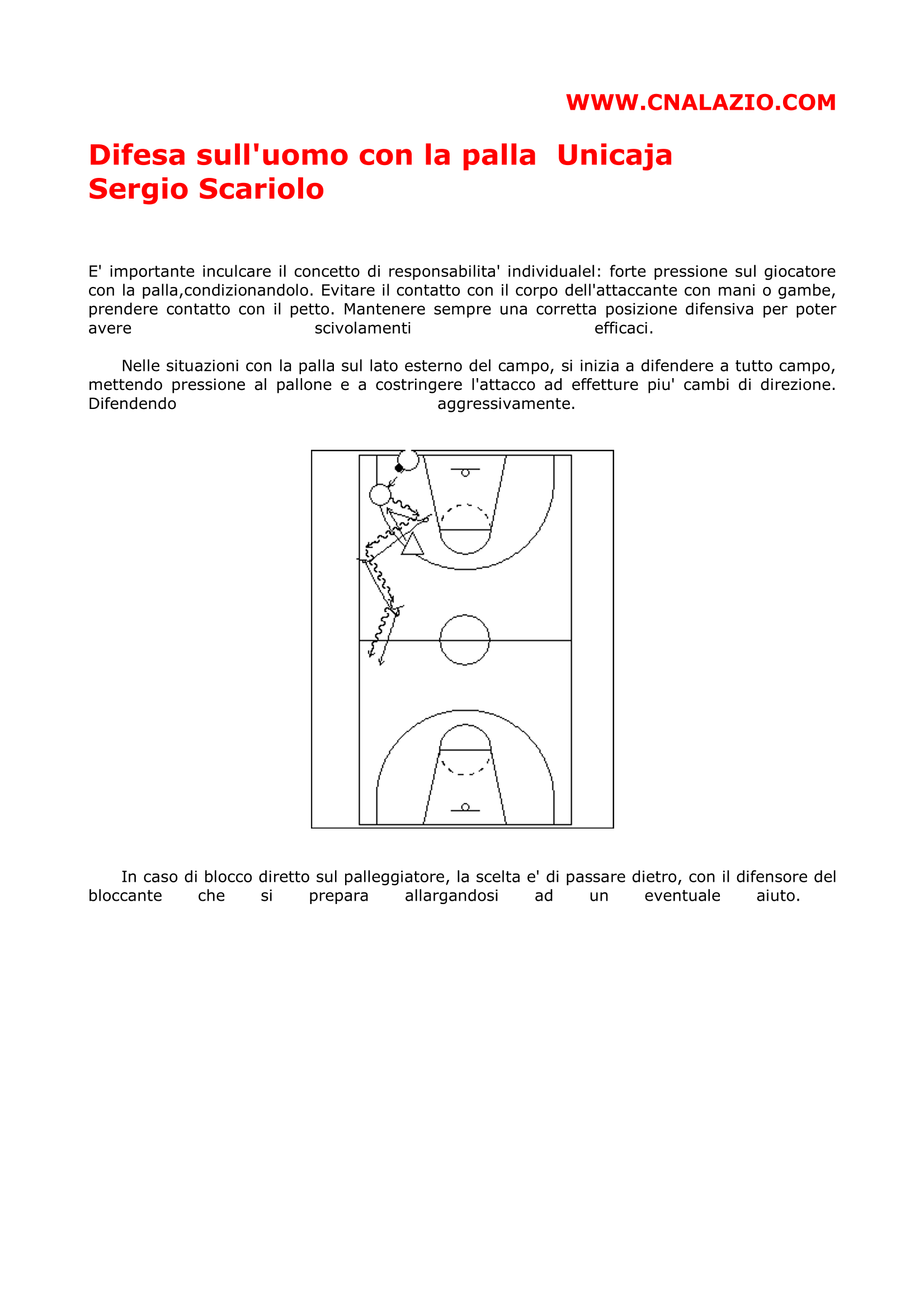 WWW.CNALAZIO.COM

Difesa sull'uomo con la palla Unicaja
Sergio Scariolo

E' importante inculcare il concetto di responsabilita' individualel: forte pressione sul giocatore con la palla,condizionandolo. Evitare il contatto con il corpo dell'attaccante con mani o gambe, prendere contatto con il petto. Mantenere sempre una corretta posizione difensiva per poter avere scivolamenti efficaci.

Nelle situazioni con la palla sul lato esterno del campo, si inizia a difendere a tutto campo, mettendo pressione al pallone e a costringere l'attacco ad effetture piu' cambi di direzione. Difendendo aggressivamente.

In caso di blocco diretto sul palleggiatore, la scelta e' di passare dietro, con il difensore del bloccante che si prepara allargandosi ad un eventuale aiuto.