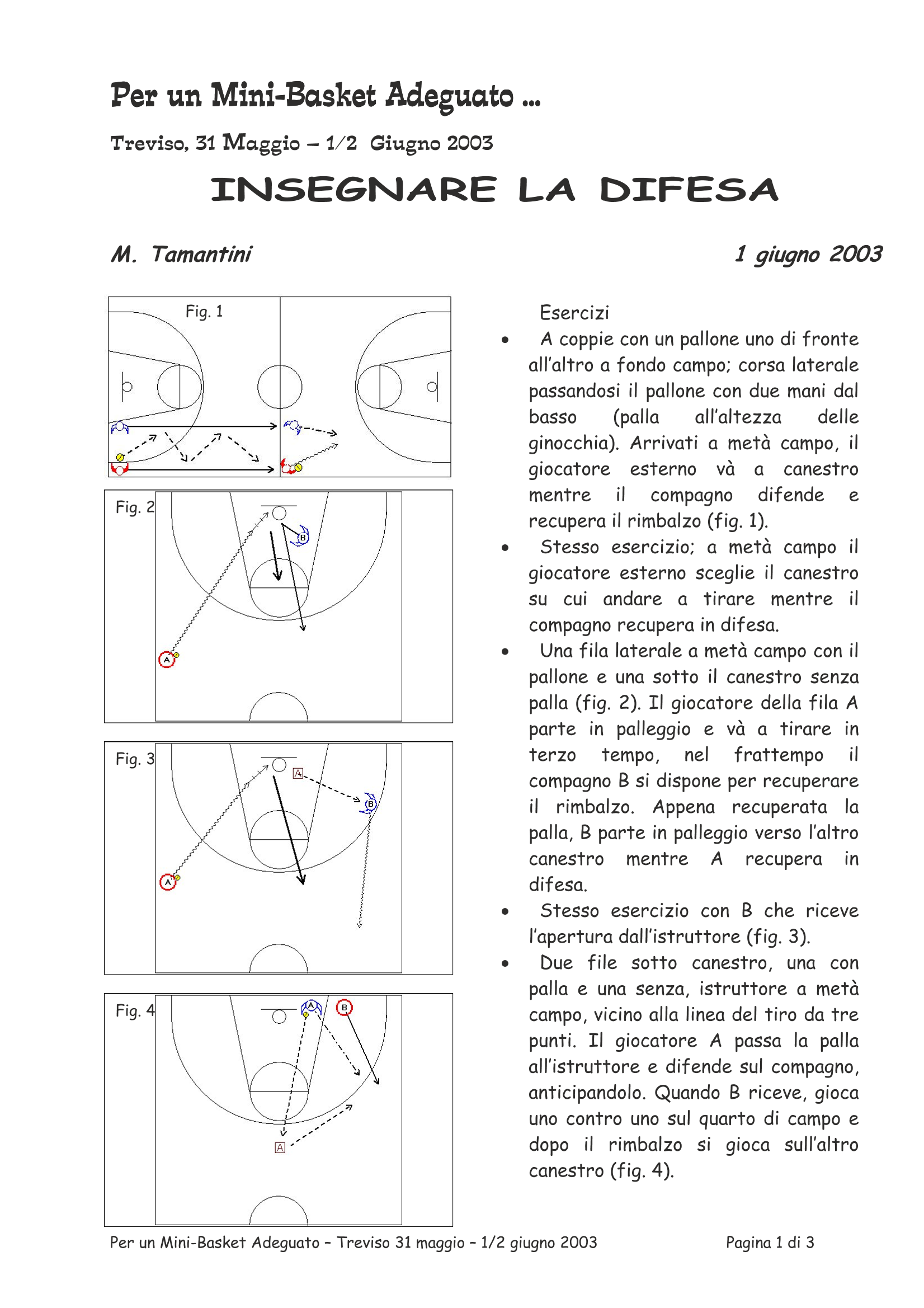 Per un Mini-Basket Adeguato ...

Treviso, 31 Maggio – 1/2 Giugno 2003

INSEGNARE LA DIFESA

M. Tamantini

1 giugno 2003

Fig. 1

Fig. 2

B

A

Fig. 3

A

B

A

Fig. 4

A

B

A

Esercizi

• A coppie con un pallone uno di fronte all'altro a fondo campo; corsa laterale passandosi il pallone con due mani dal basso (palla all'altezza delle ginocchia). Arrivati a metà campo, il giocatore esterno và a canestro mentre il compagno difende e recupera il rimbalzo (fig. 1).

• Stesso esercizio; a metà campo il giocatore esterno sceglie il canestro su cui andare a tirare mentre il compagno recupera in difesa.

• Una fila laterale a metà campo con il pallone e una sotto il canestro senza palla (fig. 2). Il giocatore della fila A parte in palleggio e và a tirare in terzo tempo, nel frattempo il compagno B si dispone per recuperare il rimbalzo. Appena recuperata la palla, B parte in palleggio verso l'altro canestro mentre A recupera in difesa.

• Stesso esercizio con B che riceve l'apertura dall'istruttore (fig. 3).

• Due file sotto canestro, una con palla e una senza, istruttore a metà campo, vicino alla linea del tiro da tre punti. Il giocatore A passa la palla all'istruttore e difende sul compagno, anticipandolo. Quando B riceve, gioca uno contro uno sul quarto di campo e dopo il rimbalzo si gioca sull'altro canestro (fig. 4).

Per un Mini-Basket Adeguato – Treviso 31 maggio – 1/2 giugno 2003

Pagina 1 di 3